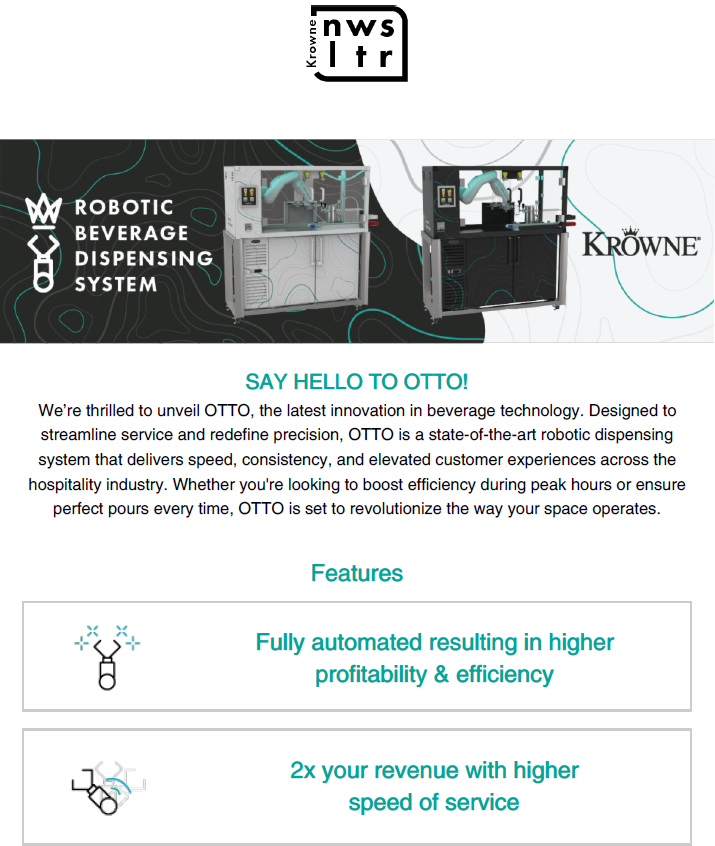 Krowne nws ltr

ROBOTIC BEVERAGE DISPENSING SYSTEM

KROWNE

SAY HELLO TO OTTO!

We're thrilled to unveil OTTO, the latest innovation in beverage technology. Designed to streamline service and redefine precision, OTTO is a state-of-the-art robotic dispensing system that delivers speed, consistency, and elevated customer experiences across the hospitality industry. Whether you're looking to boost efficiency during peak hours or ensure perfect pours every time, OTTO is set to revolutionize the way your space operates.

Features

Fully automated resulting in higher profitability & efficiency

2x your revenue with higher speed of service